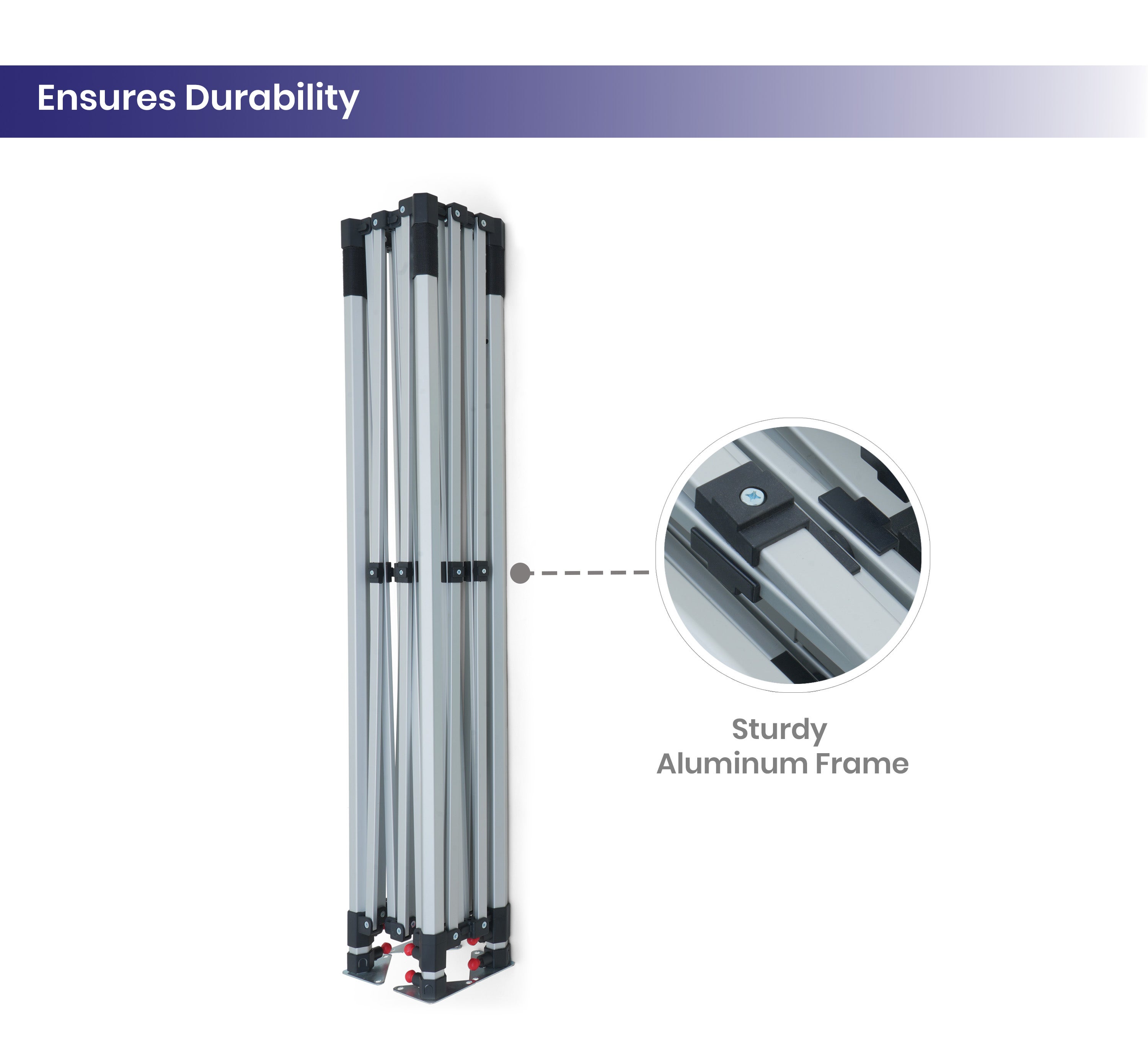 Ensures Durability

Sturdy
Aluminum Frame