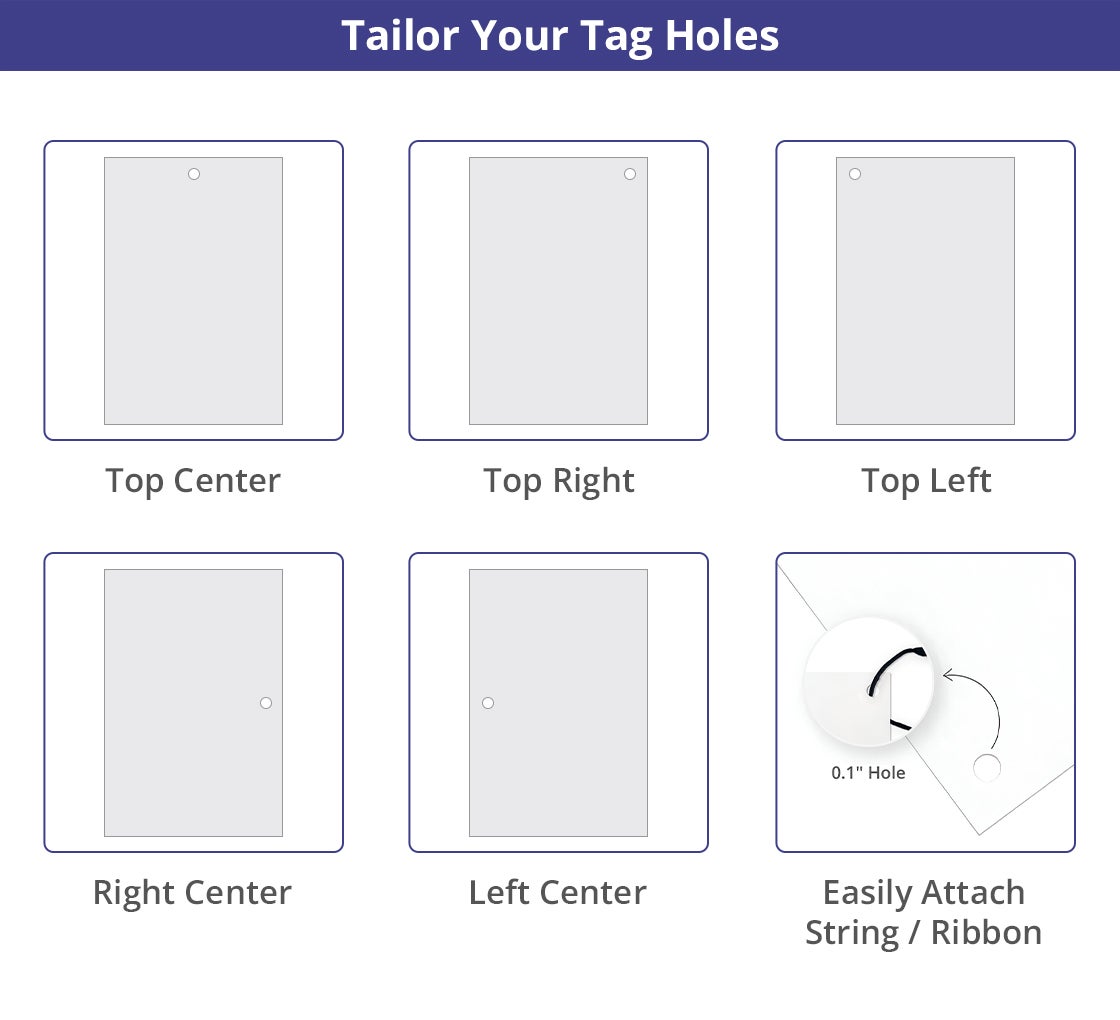 Tailor Your Tag Holes

Top Center

Top Right

Top Left

Right Center

Left Center

0.1" Hole

Easily Attach String / Ribbon