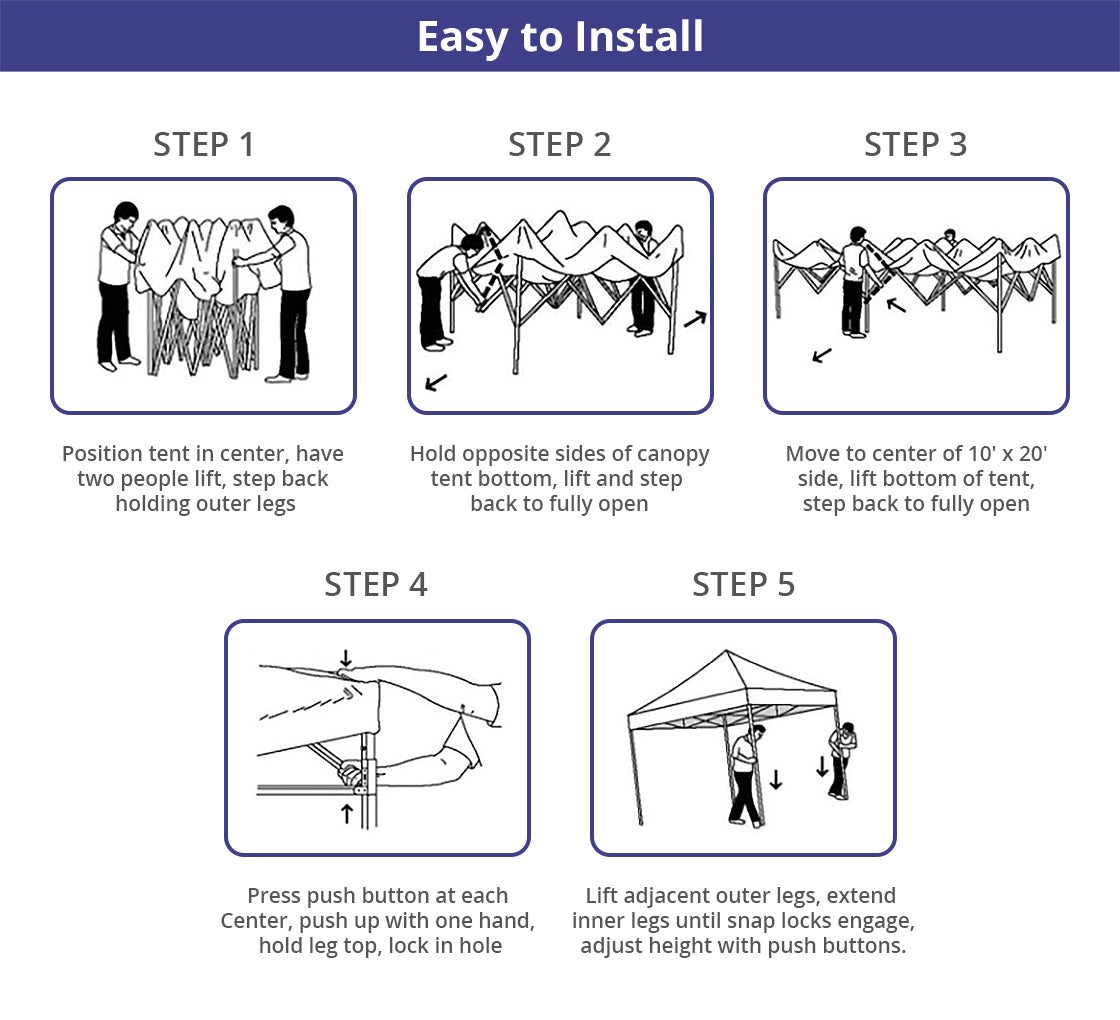 Easy to Install

STEP 1

Position tent in center, have two people lift, step back holding outer legs

STEP 2

Hold opposite sides of canopy tent bottom, lift and step back to fully open

STEP 3

Move to center of 10' x 20' side, lift bottom of tent, step back to fully open

STEP 4

Press push button at each Center, push up with one hand, hold leg top, lock in hole

STEP 5

Lift adjacent outer legs, extend inner legs until snap locks engage, adjust height with push buttons.