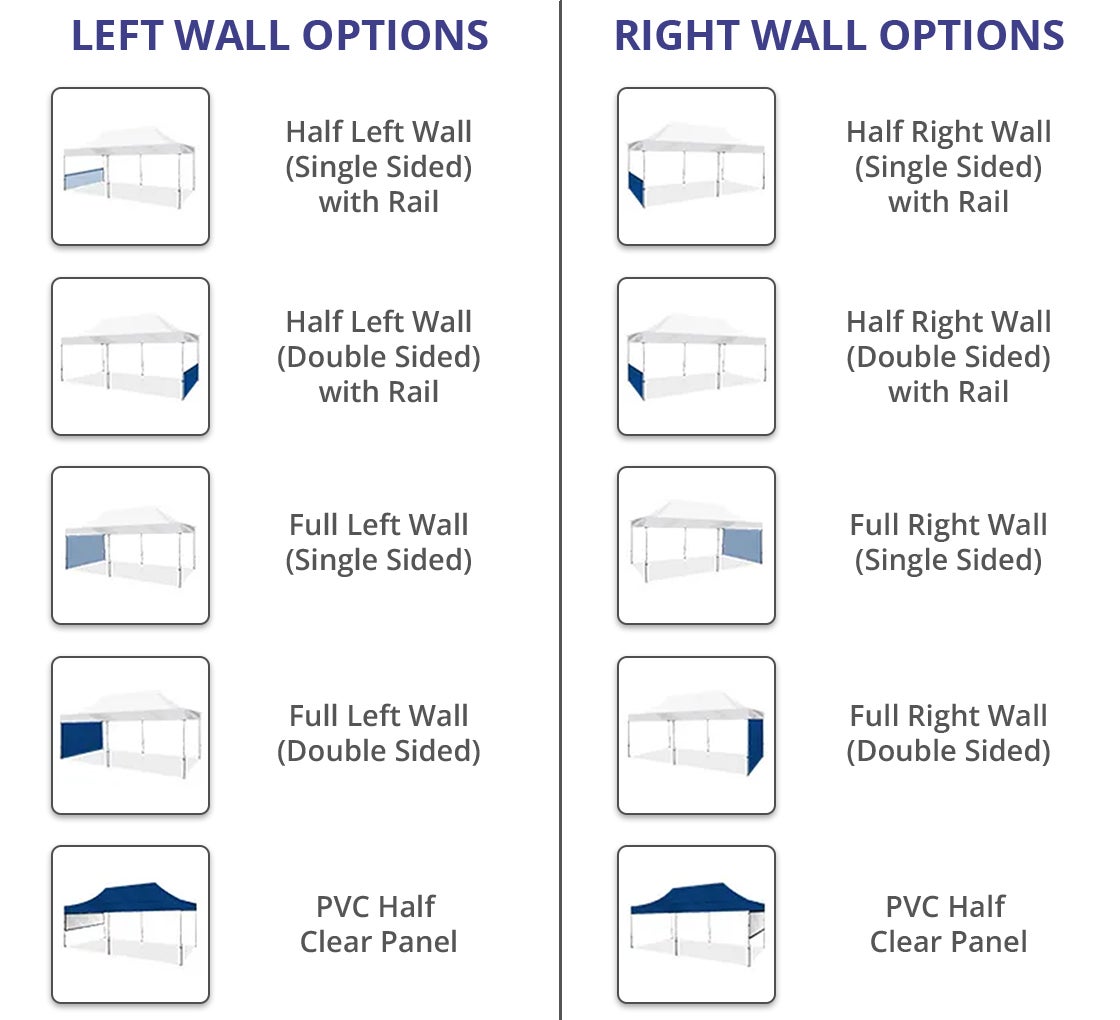 LEFT WALL OPTIONS

Half Left Wall (Single Sided) with Rail

Half Left Wall (Double Sided) with Rail

Full Left Wall (Single Sided)

Full Left Wall (Double Sided)

PVC Half Clear Panel

RIGHT WALL OPTIONS

Half Right Wall (Single Sided) with Rail

Half Right Wall (Double Sided) with Rail

Full Right Wall (Single Sided)

Full Right Wall (Double Sided)

PVC Half Clear Panel