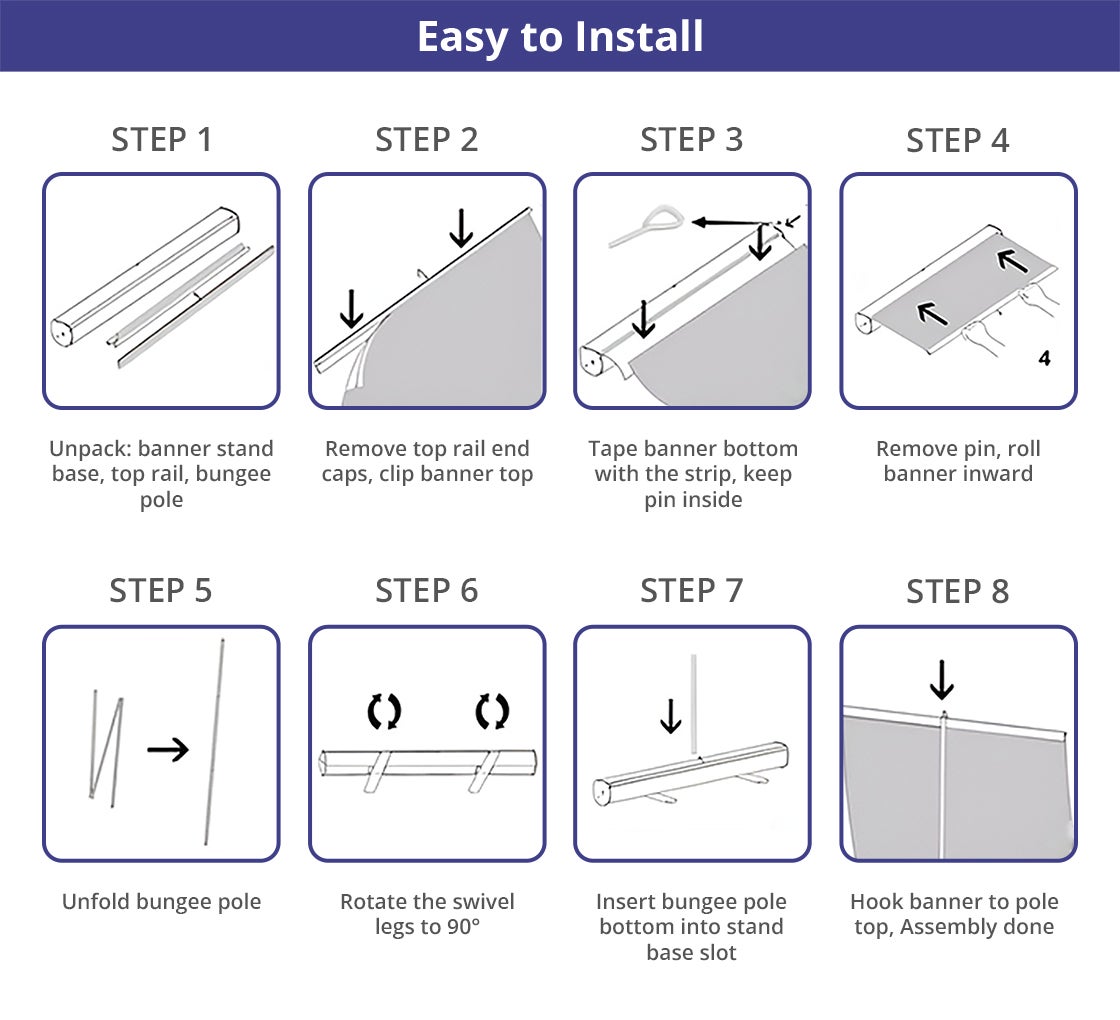 Easy to Install

STEP 1

Unpack: banner stand base, top rail, bungee pole

STEP 2

Remove top rail end caps, clip banner top

STEP 3

Tape banner bottom with the strip, keep pin inside

STEP 4

4

Remove pin, roll banner inward

STEP 5

Unfold bungee pole

STEP 6

Rotate the swivel legs to 90°

STEP 7

Insert bungee pole bottom into stand base slot

STEP 8

Hook banner to pole top, Assembly done