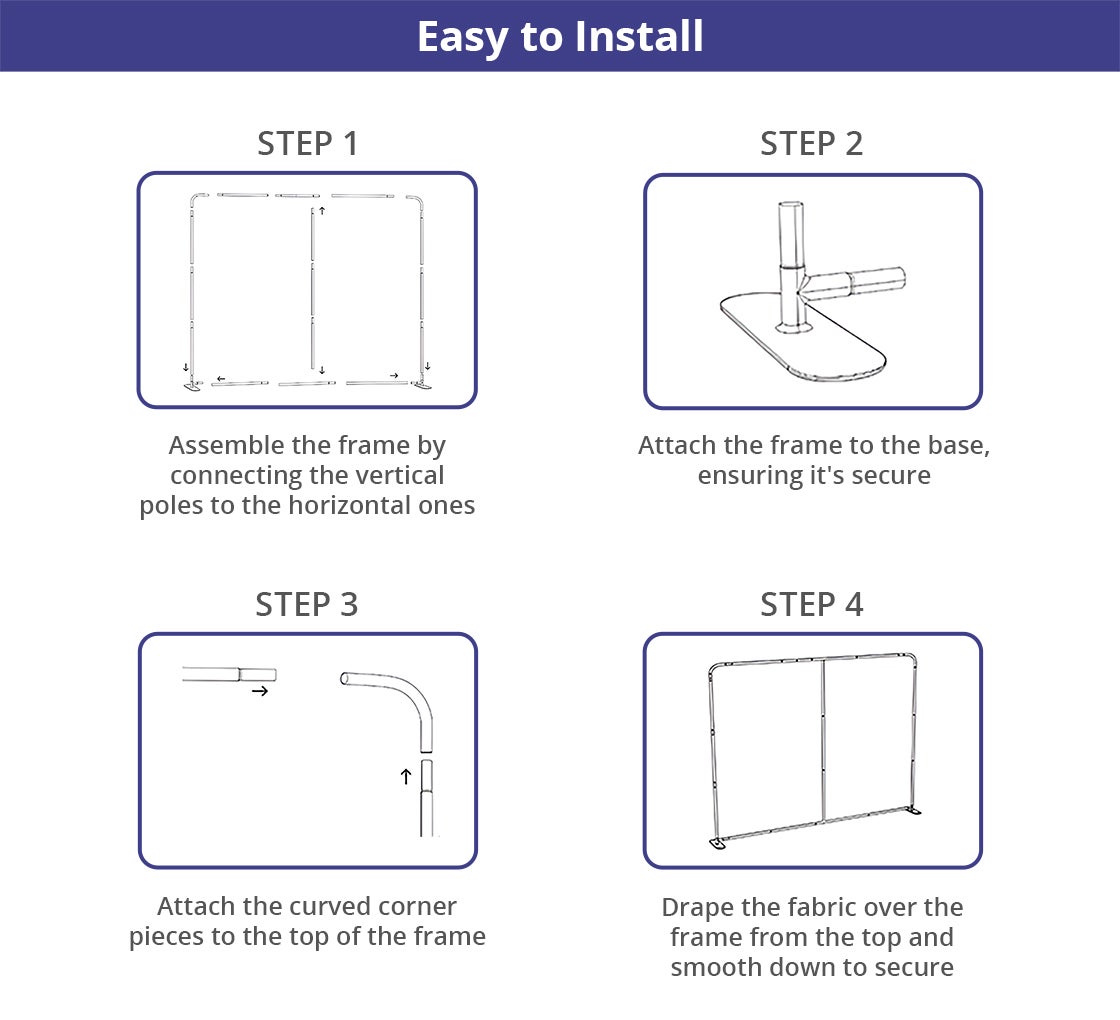 Easy to Install

STEP 1

Assemble the frame by connecting the vertical poles to the horizontal ones

STEP 2

Attach the frame to the base, ensuring it's secure

STEP 3

Attach the curved corner pieces to the top of the frame

STEP 4

Drape the fabric over the frame from the top and smooth down to secure