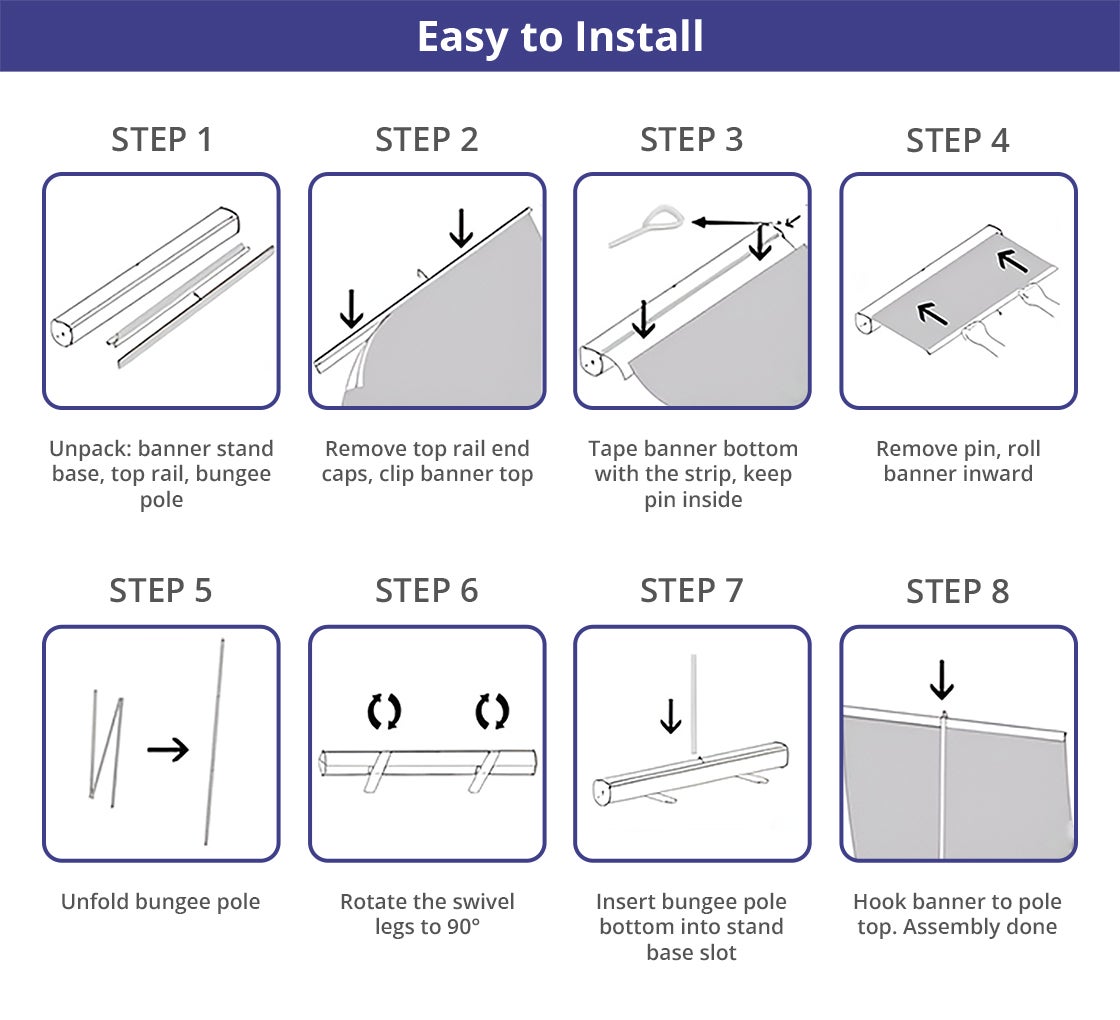 Easy to Install

STEP 1

Unpack: banner stand base, top rail, bungee pole

STEP 2

Remove top rail end caps, clip banner top

STEP 3

Tape banner bottom with the strip, keep pin inside

STEP 4

Remove pin, roll banner inward

STEP 5

Unfold bungee pole

STEP 6

Rotate the swivel legs to 90°

STEP 7

Insert bungee pole bottom into stand base slot

STEP 8

Hook banner to pole top. Assembly done