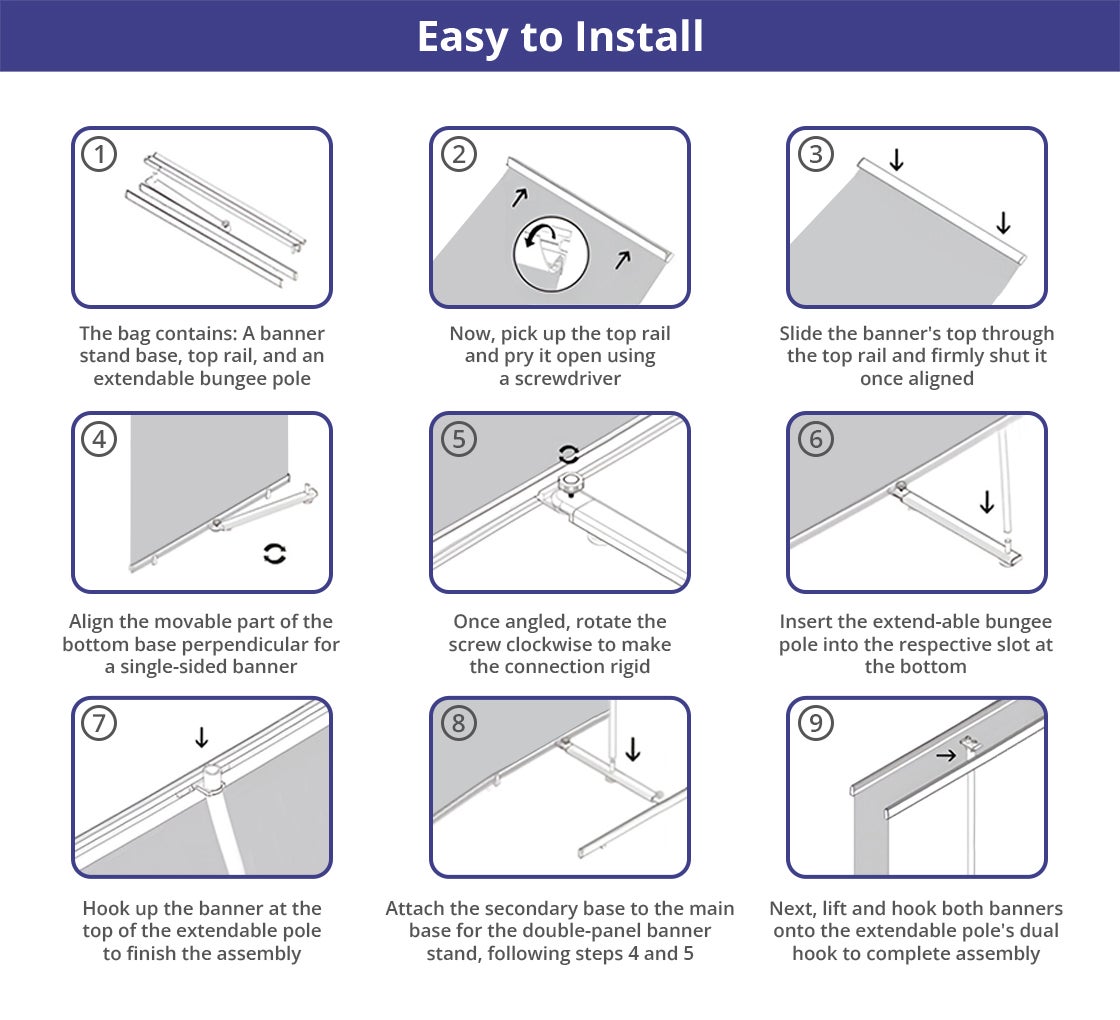 Easy to Install

1

The bag contains: A banner stand base, top rail, and an extendable bungee pole

2

Now, pick up the top rail and pry it open using a screwdriver

3

Slide the banner's top through the top rail and firmly shut it once aligned

4

Align the movable part of the bottom base perpendicular for a single-sided banner

5

Once angled, rotate the screw clockwise to make the connection rigid

6

Insert the extend-able bungee pole into the respective slot at the bottom

7

Hook up the banner at the top of the extendable pole to finish the assembly

8

Attach the secondary base to the main base for the double-panel banner stand, following steps 4 and 5

9

Next, lift and hook both banners onto the extendable pole's dual hook to complete assembly