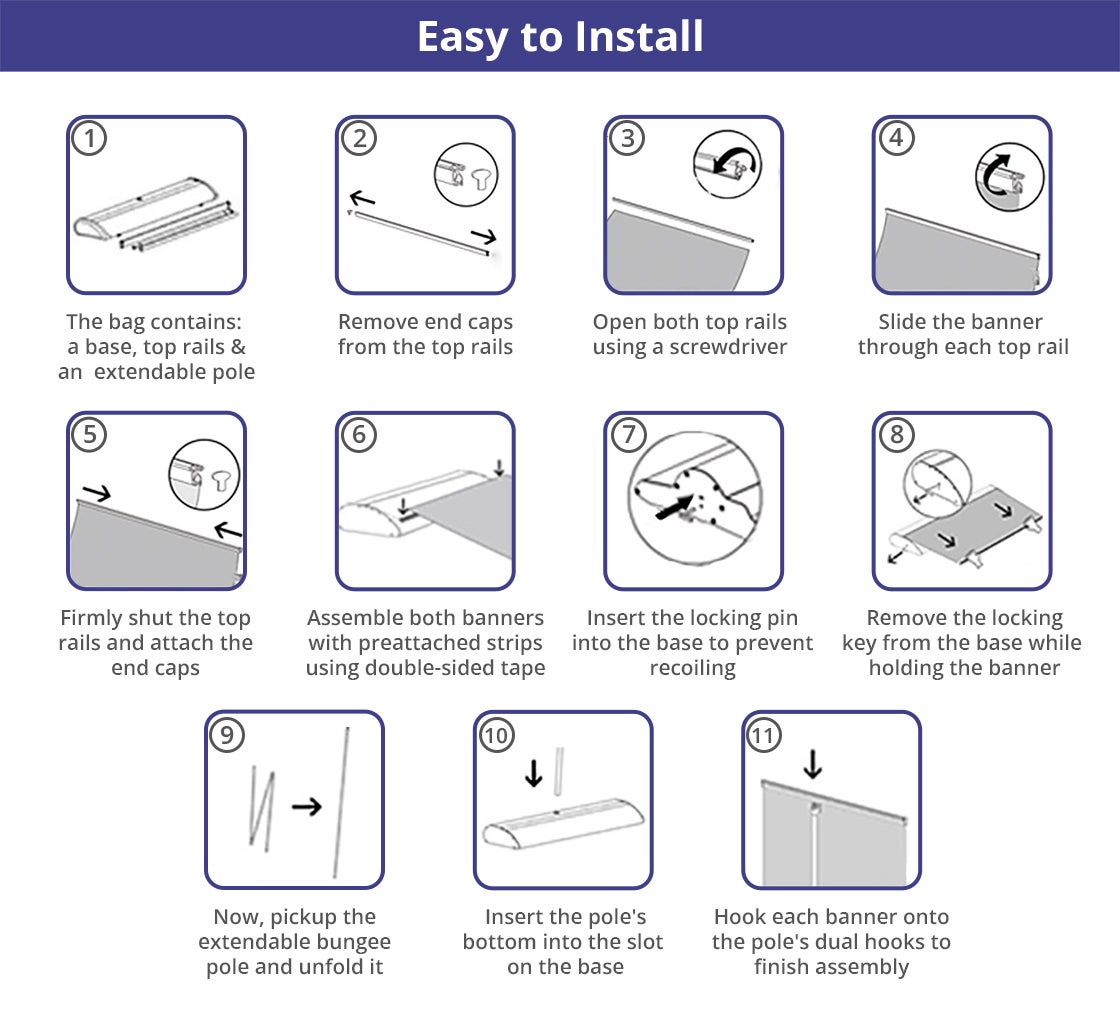 Easy to Install

1

The bag contains: a base, top rails & an extendable pole

2

Remove end caps from the top rails

3

Open both top rails using a screwdriver

4

Slide the banner through each top rail

5

Firmly shut the top rails and attach the end caps

6

Assemble both banners with preattached strips using double-sided tape

7

Insert the locking pin into the base to prevent recoiling

8

Remove the locking key from the base while holding the banner

9

Now, pickup the extendable bungee pole and unfold it

10

Insert the pole's bottom into the slot on the base

11

Hook each banner onto the pole's dual hooks to finish assembly