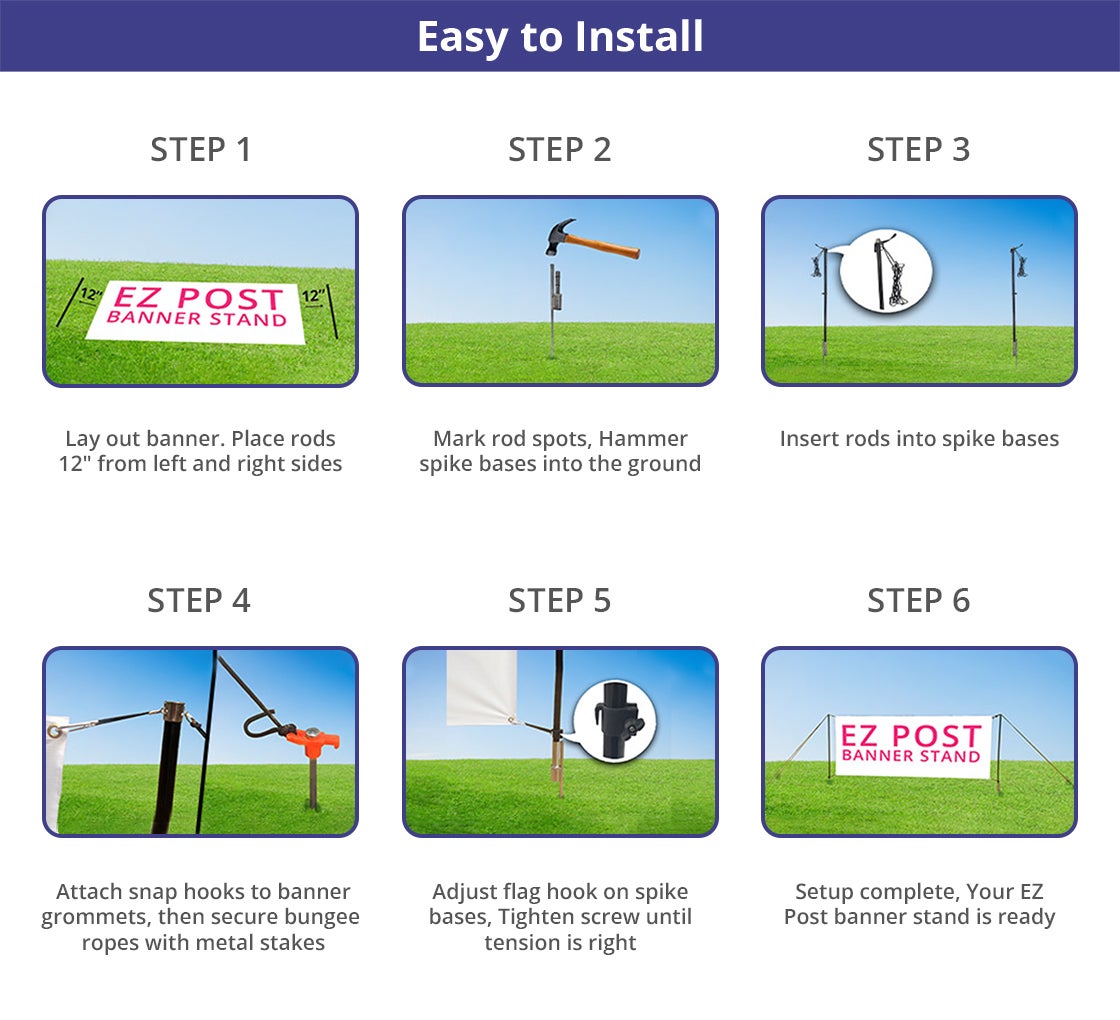 Easy to Install

STEP 1

12" EZ POST BANNER STAND 12"

Lay out banner. Place rods 12" from left and right sides

STEP 2

Mark rod spots, Hammer spike bases into the ground

STEP 3

Insert rods into spike bases

STEP 4

Attach snap hooks to banner grommets, then secure bungee ropes with metal stakes

STEP 5

Adjust flag hook on spike bases, Tighten screw until tension is right

STEP 6

EZ POST BANNER STAND

Setup complete, Your EZ Post banner stand is ready