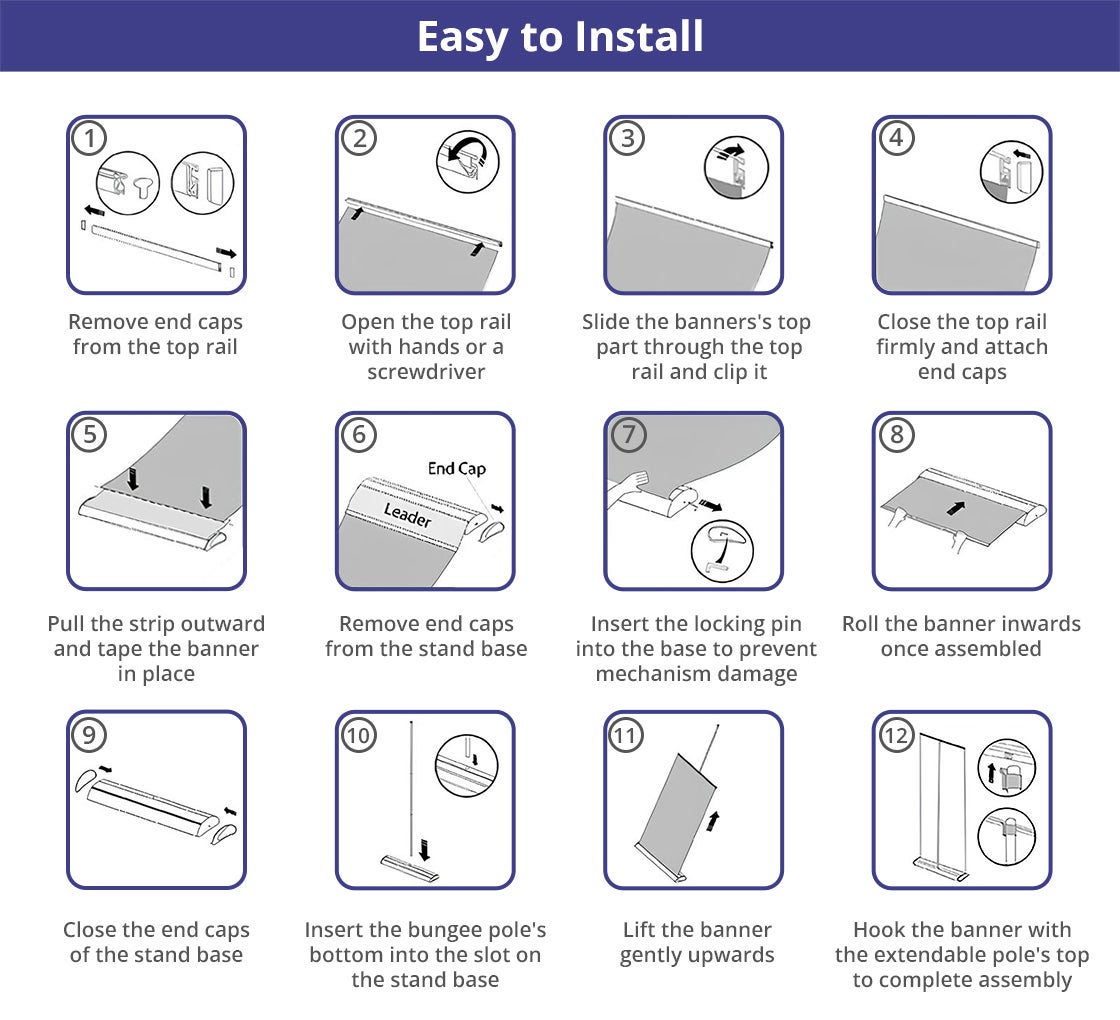 Easy to Install

1

Remove end caps from the top rail

2

Open the top rail with hands or a screwdriver

3

Slide the banners's top part through the top rail and clip it

4

Close the top rail firmly and attach end caps

5

Pull the strip outward and tape the banner in place

6

End Cap

Leader

Remove end caps from the stand base

7

Insert the locking pin into the base to prevent mechanism damage

8

Roll the banner inwards once assembled

9

Close the end caps of the stand base

10

Insert the bungee pole's bottom into the slot on the stand base

11

Lift the banner gently upwards

12

Hook the banner with the extendable pole's top to complete assembly