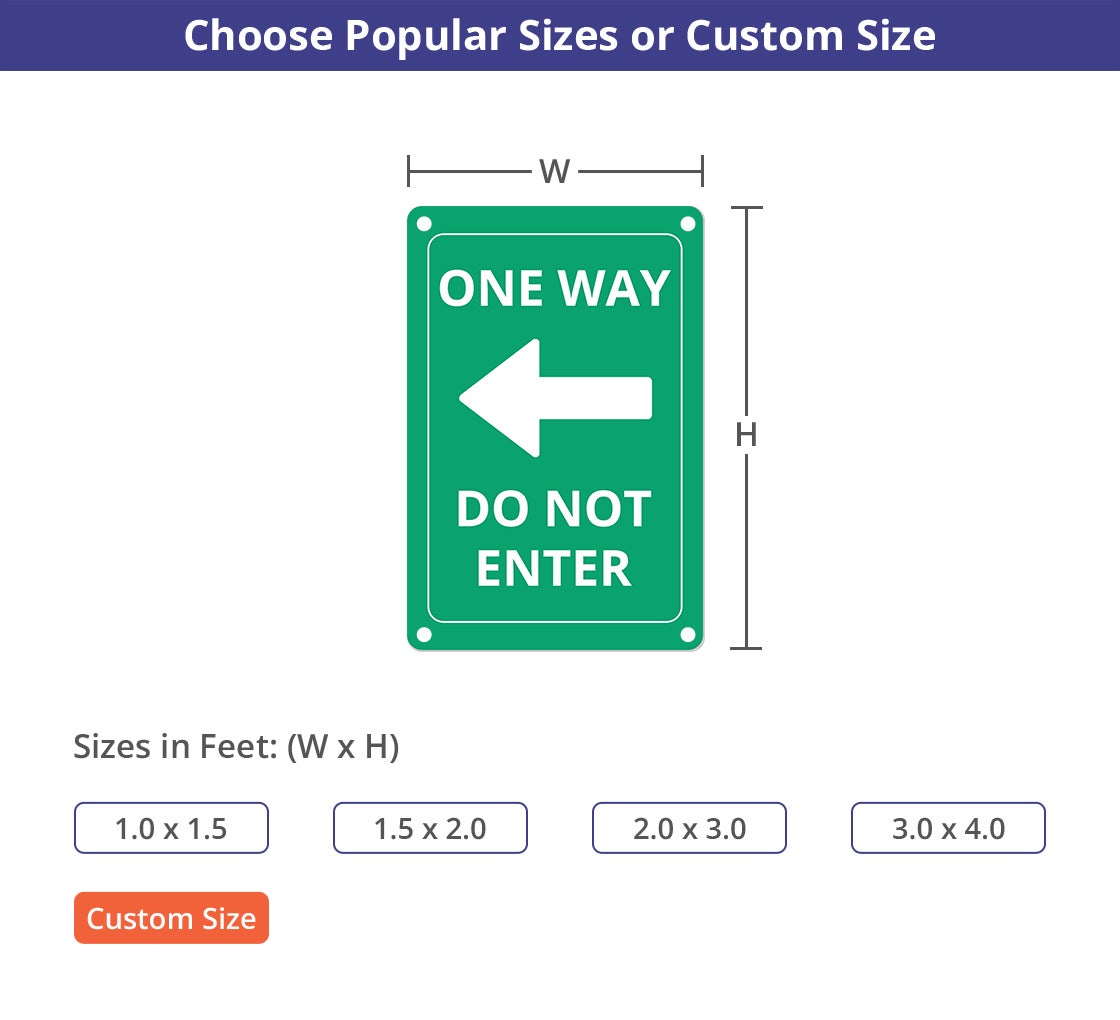 Choose Popular Sizes or Custom Size

W

ONE WAY

DO NOT ENTER

H

Sizes in Feet: (W x H)

1.0 x 1.5

1.5 x 2.0

2.0 x 3.0

3.0 x 4.0

Custom Size